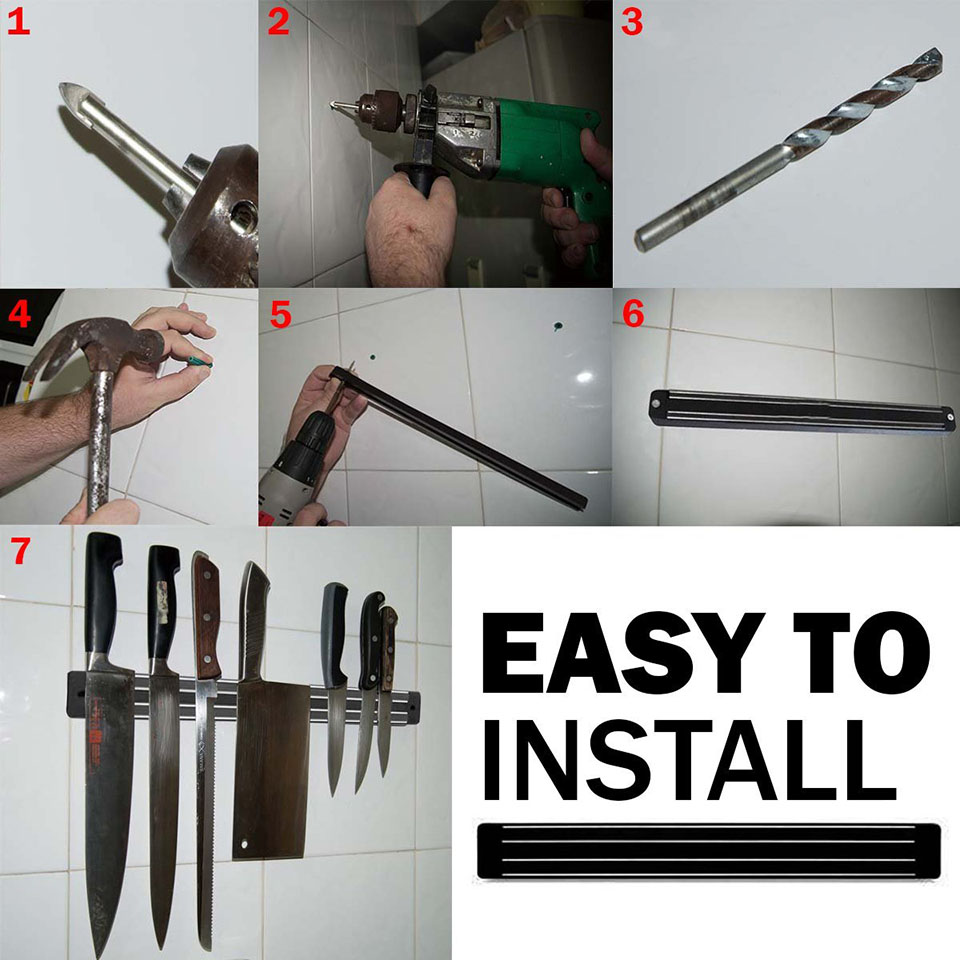 1

2

3

4

5

6

7

EASY TO INSTALL