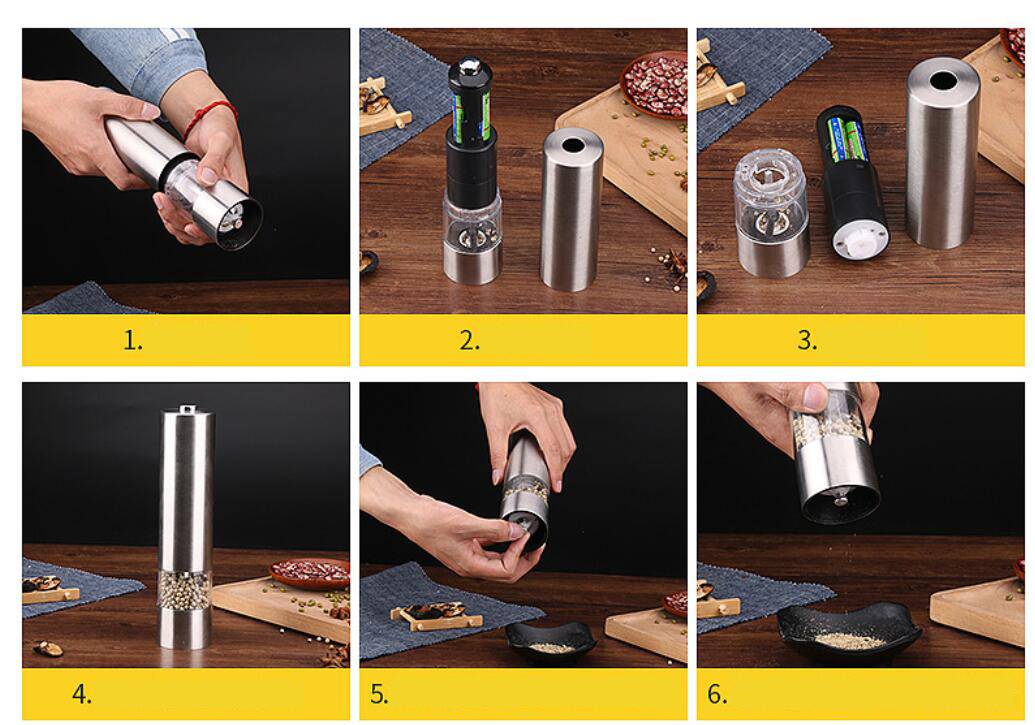 1.

2.

3.

4.

5.

6.